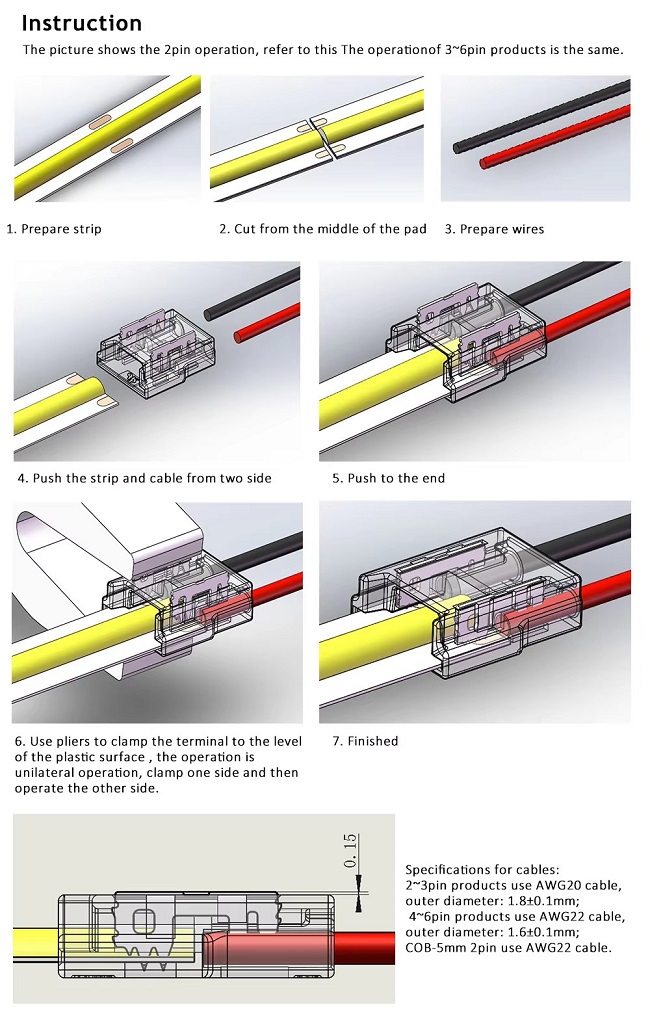 Instruction

The picture shows the 2pin operation, refer to this The operationof 3~6pin products is the same.

1. Prepare strip

2. Cut from the middle of the pad

3. Prepare wires

4. Push the strip and cable from two side

5. Push to the end

6. Use pliers to clamp the terminal to the level of the plastic surface , the operation is unilateral operation, clamp one side and then operate the other side.

7. Finished

0.15

Specifications for cables:
2~3pin products use AWG20 cable, outer diameter: 1.8±0.1mm;
4~6pin products use AWG22 cable, outer diameter: 1.6±0.1mm;
COB-5mm 2pin use AWG22 cable.