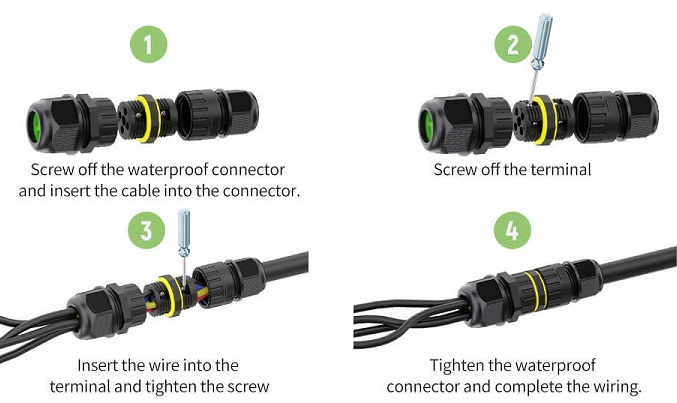 1

Screw off the waterproof connector and insert the cable into the connector.

2

Screw off the terminal

3

Insert the wire into the terminal and tighten the screw

4

Tighten the waterproof connector and complete the wiring.