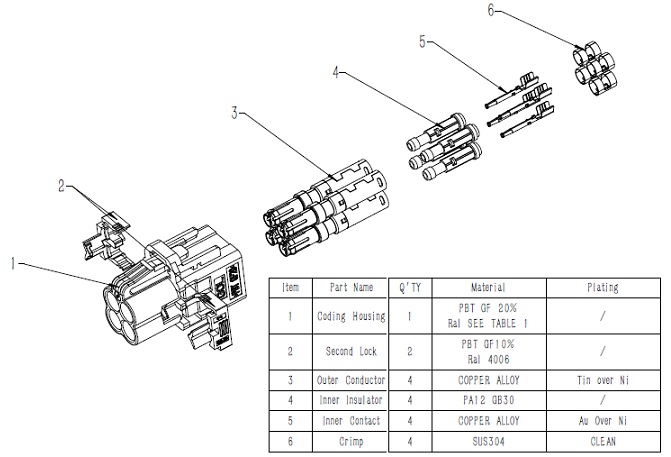 6

5

4

3

2

1

| Item | Part Name | Q'TY | Material | Plating |
|---|---|---|---|---|
| 1 | Coding Housing | 1 | PBT GF 20% Ral SEE TABLE 1 | / |
| 2 | Second Lock | 2 | PBT GF10% Ral 4006 | / |
| 3 | Outer Conductor | 4 | COPPER ALLOY | Tin over Ni |
| 4 | Inner Insulator | 4 | PA12 GB30 | / |
| 5 | Inner Contact | 4 | COPPER ALLOY | Au Over Ni |
| 6 | Crimp | 4 | SUS304 | CLEAN |